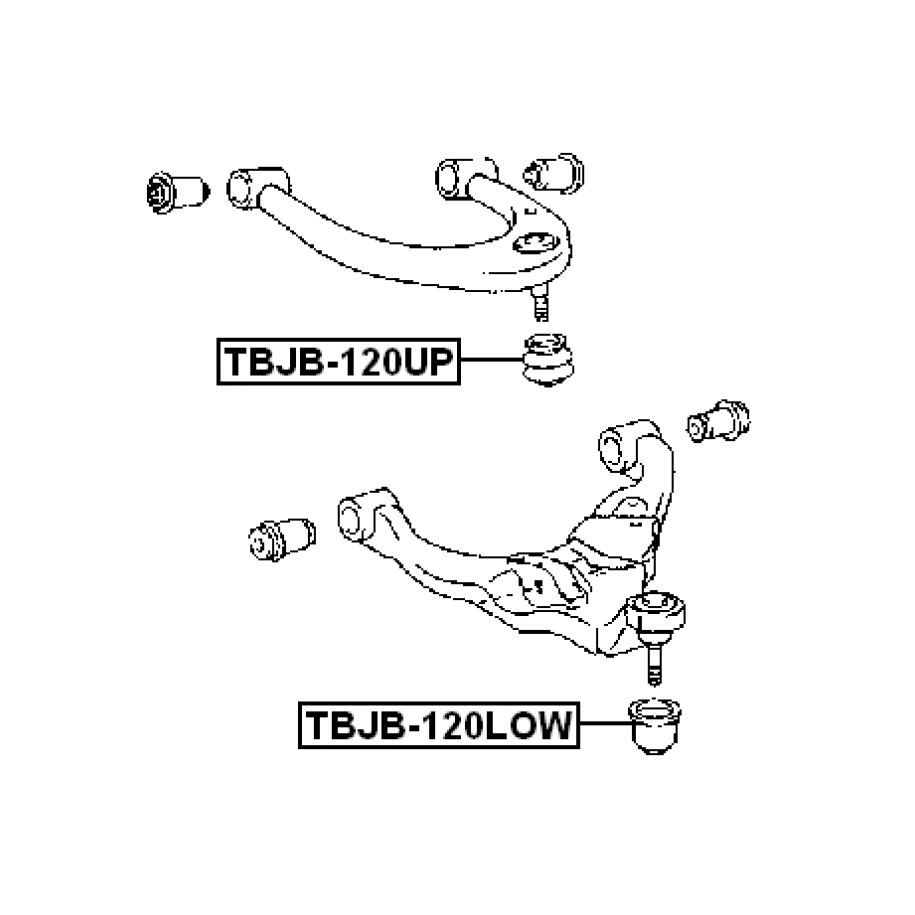 TBJB-120UP

TBJB-120LOW