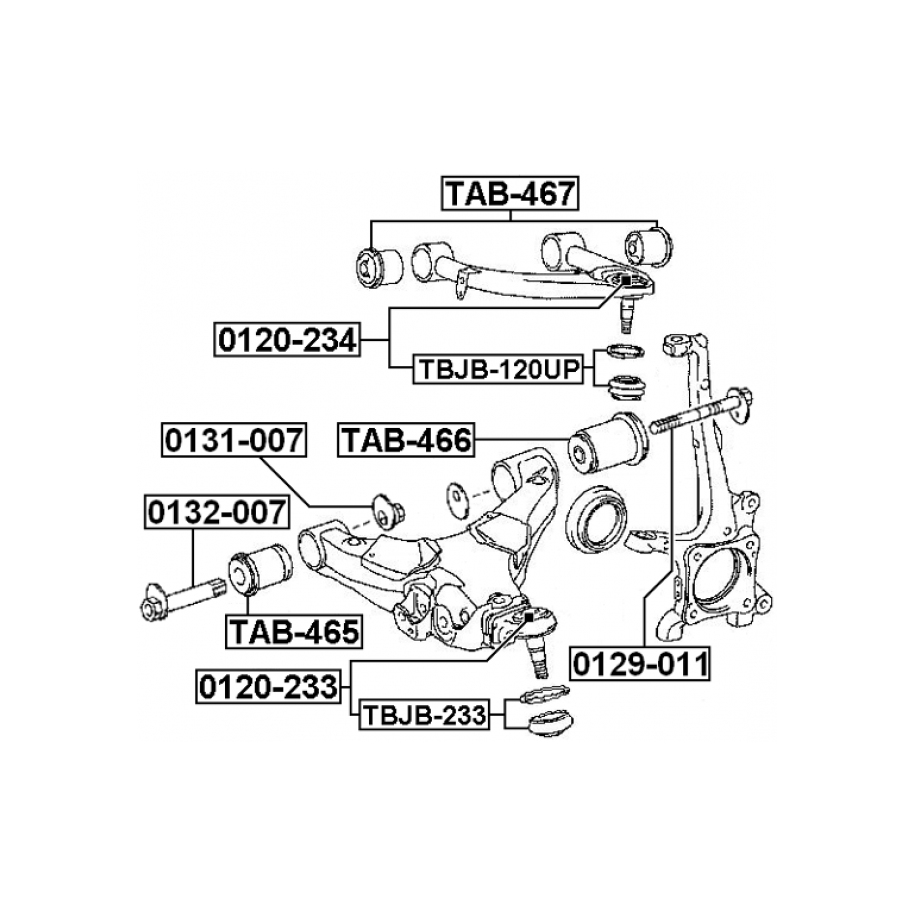 TAB-467
0120-234
TBJB-120UP
0131-007
TAB-466
0132-007
TAB-465
0120-233
TBJB-233
0129-011