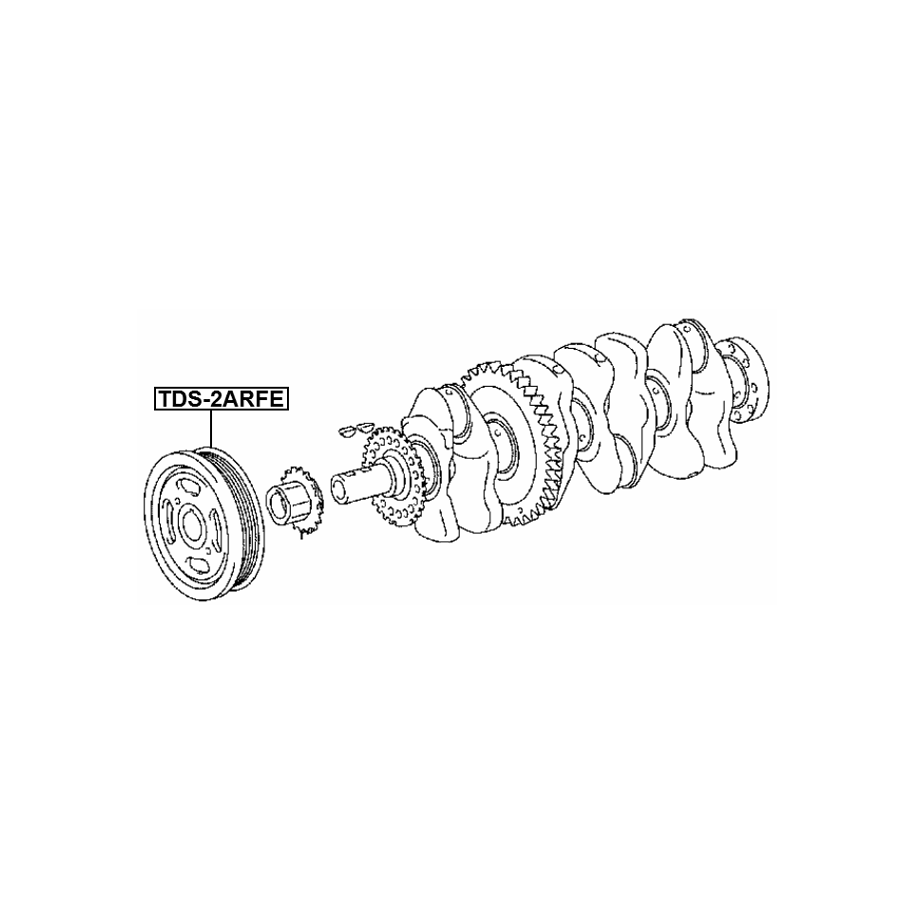 TDS-2ARFE