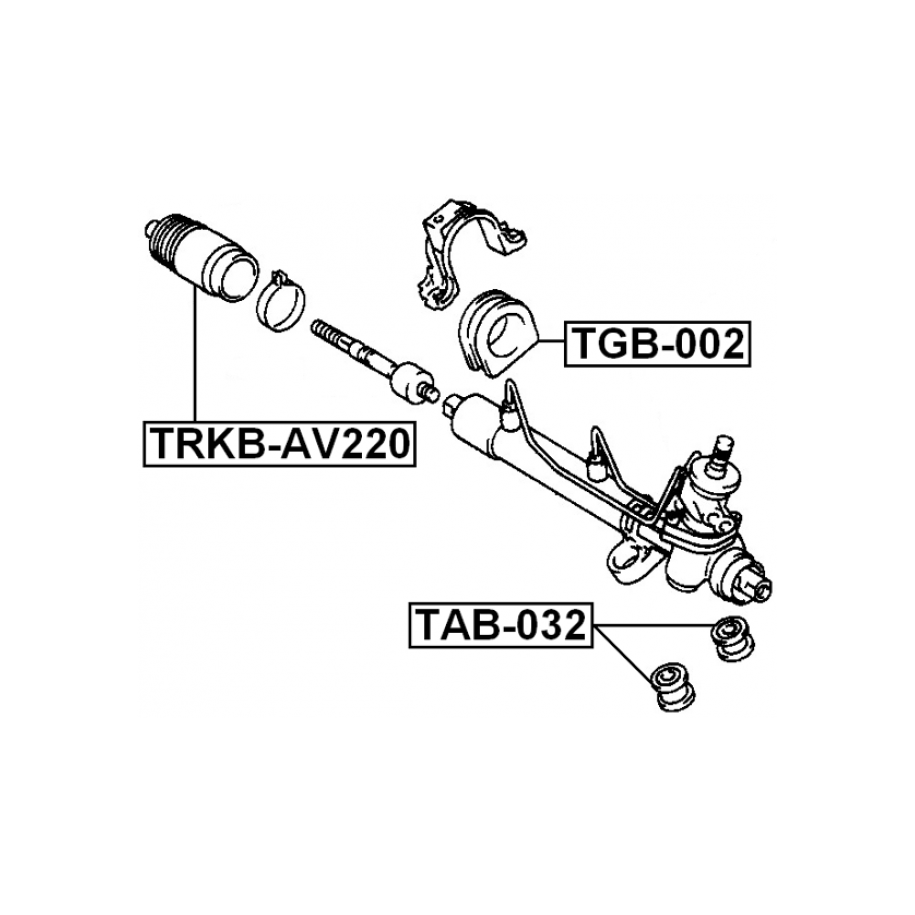 TGB-002

TRKB-AV220

TAB-032