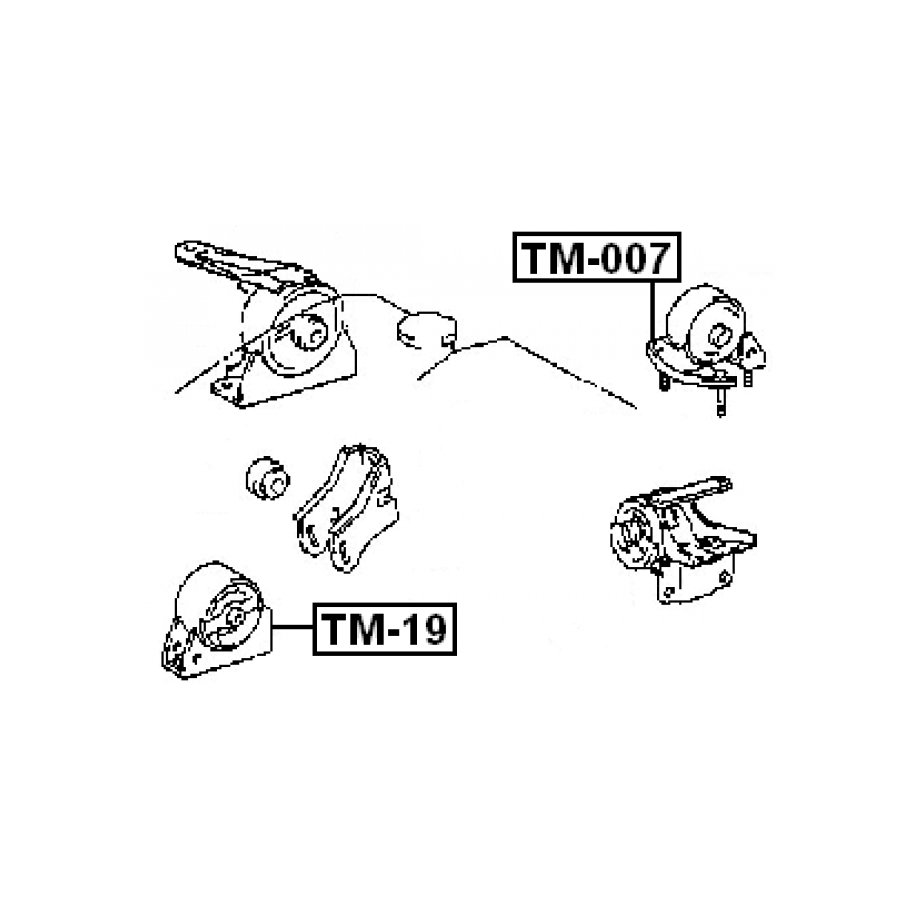 TM-007

TM-19