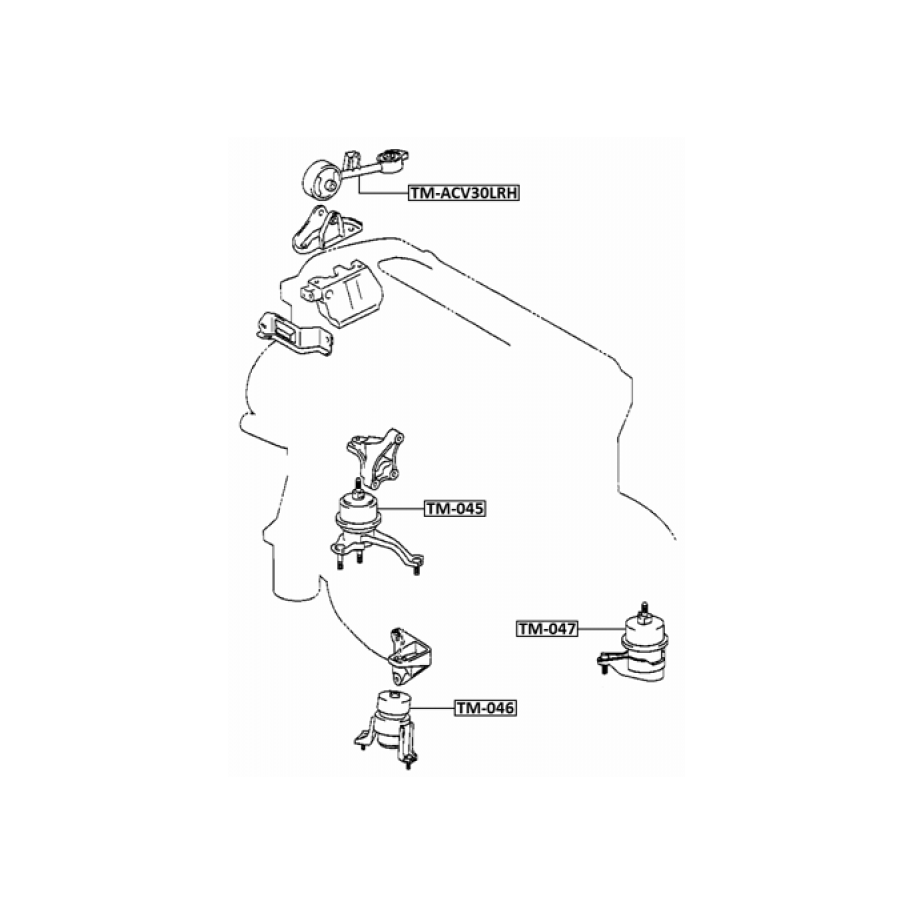 TM-ACV30LRH

TM-045

TM-047

TM-046