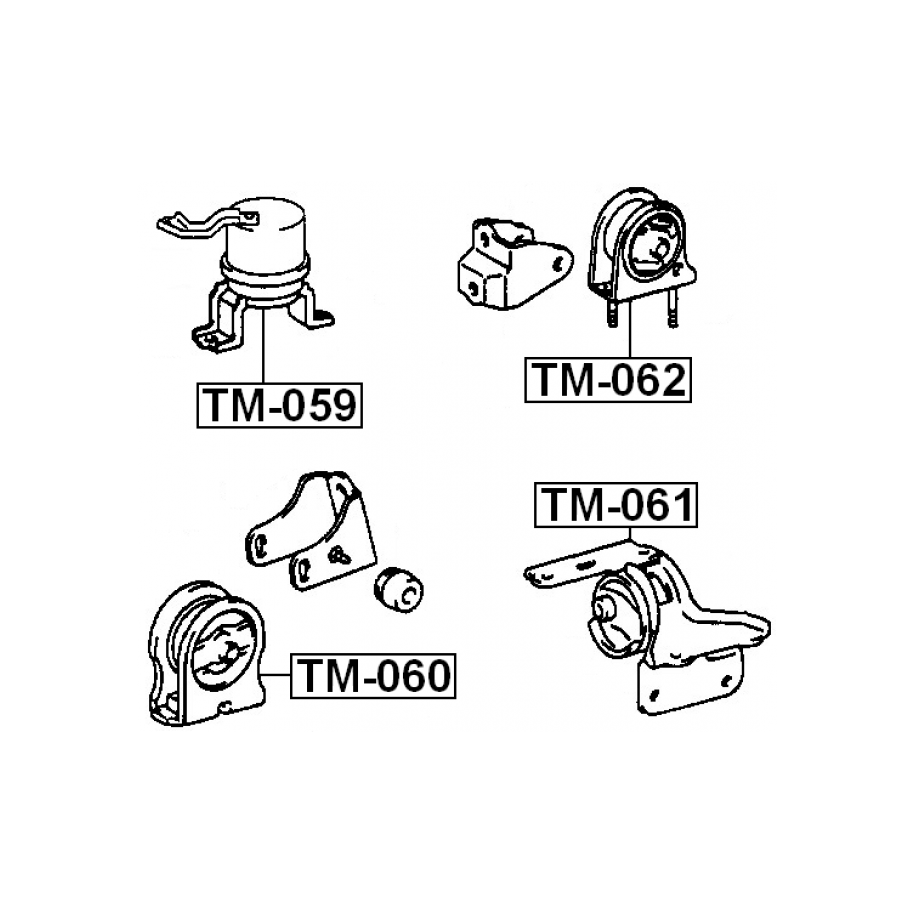 TM-059

TM-062

TM-061

TM-060