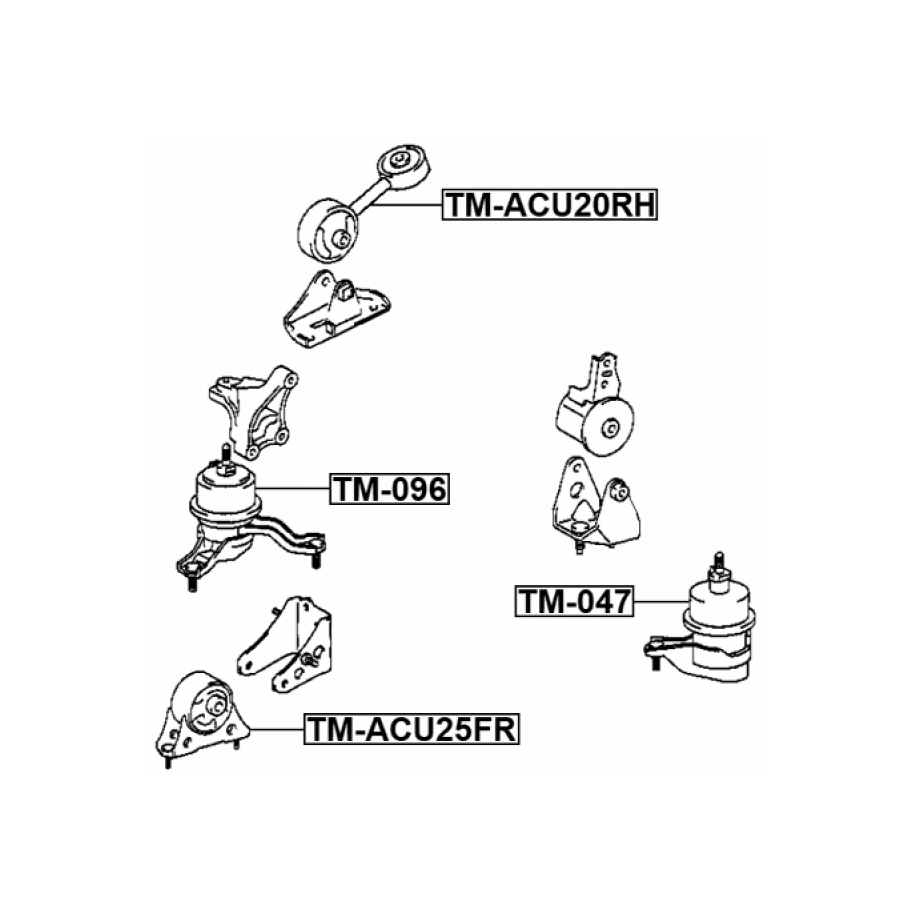 TM-ACU20RH

TM-096

TM-047

TM-ACU25FR