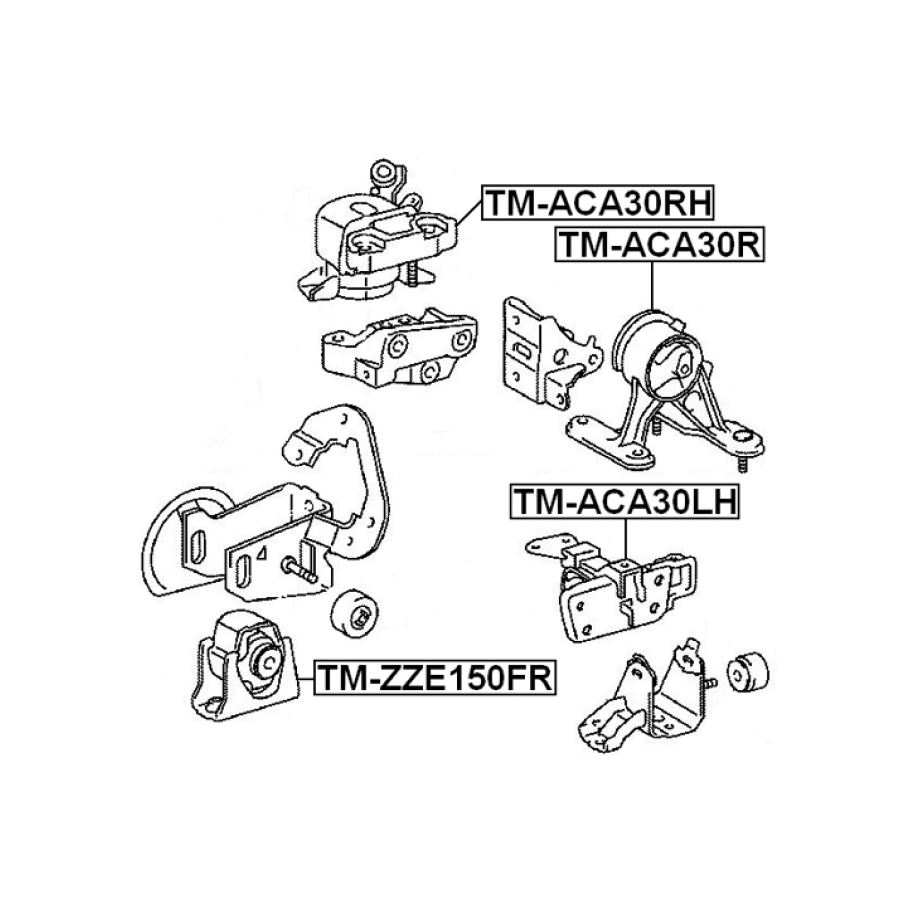 TM-ACA30RH

TM-ACA30R

TM-ACA30LH

TM-ZZE150FR