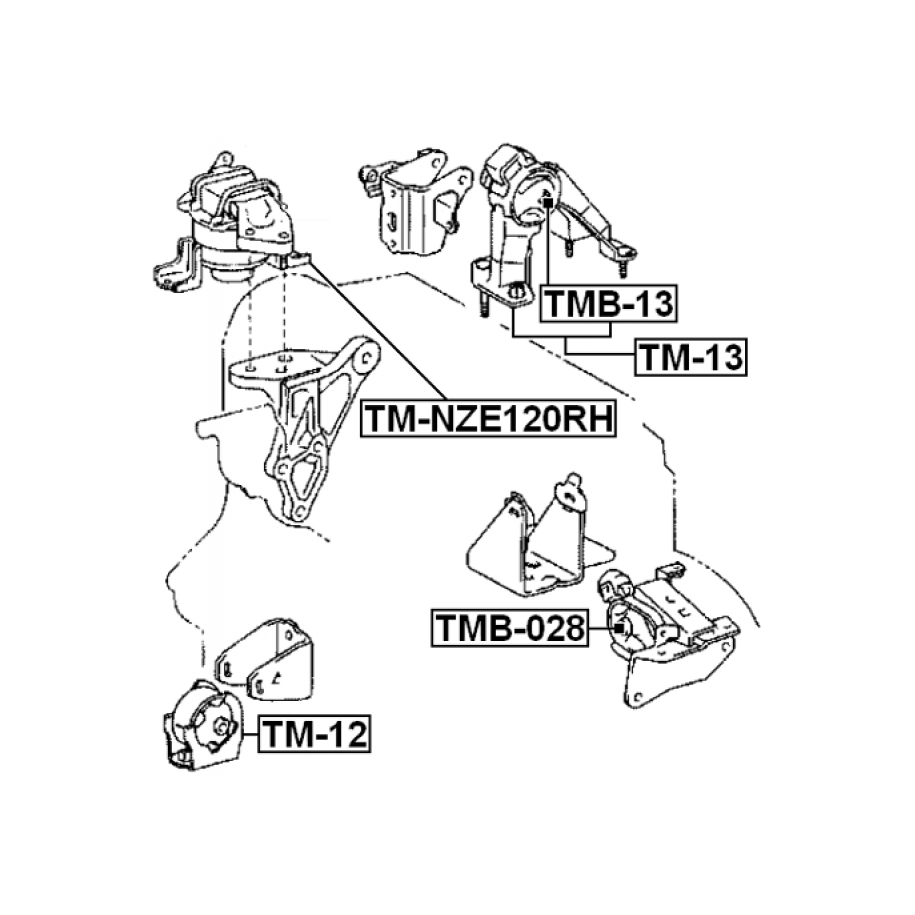 TMB-13

TM-13

TM-NZE120RH

TMB-028

TM-12