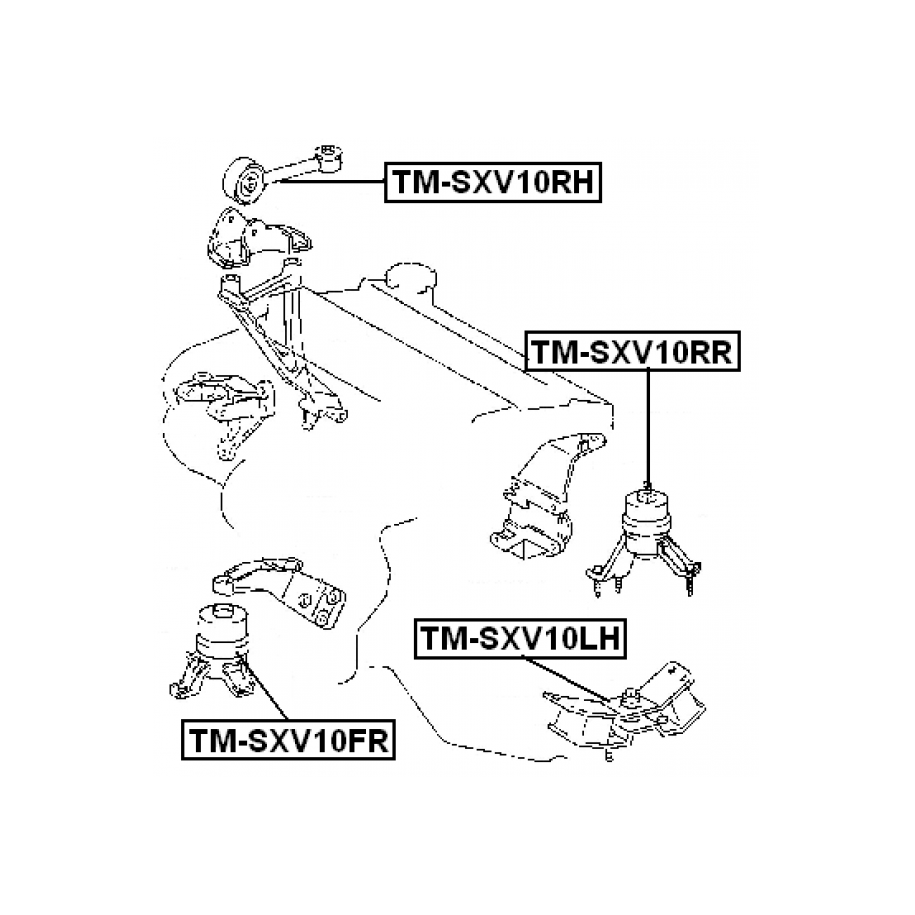 TM-SXV10RH

TM-SXV10RR

TM-SXV10LH

TM-SXV10FR