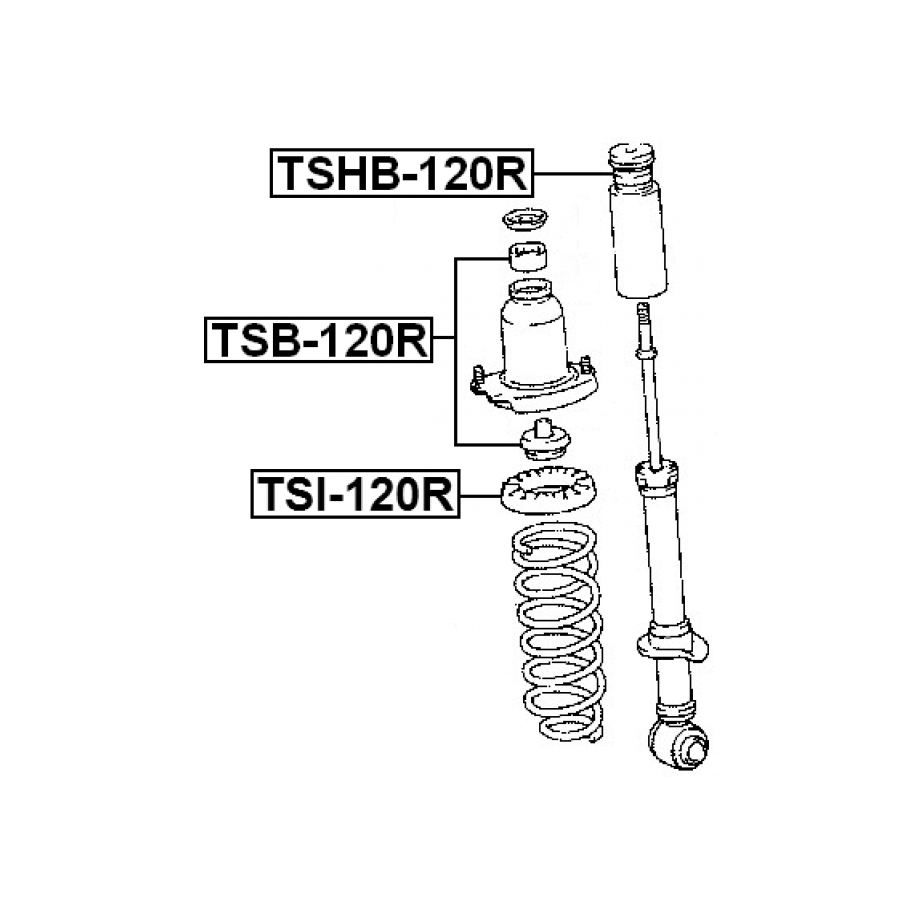 TSHB-120R

TSB-120R

TSI-120R