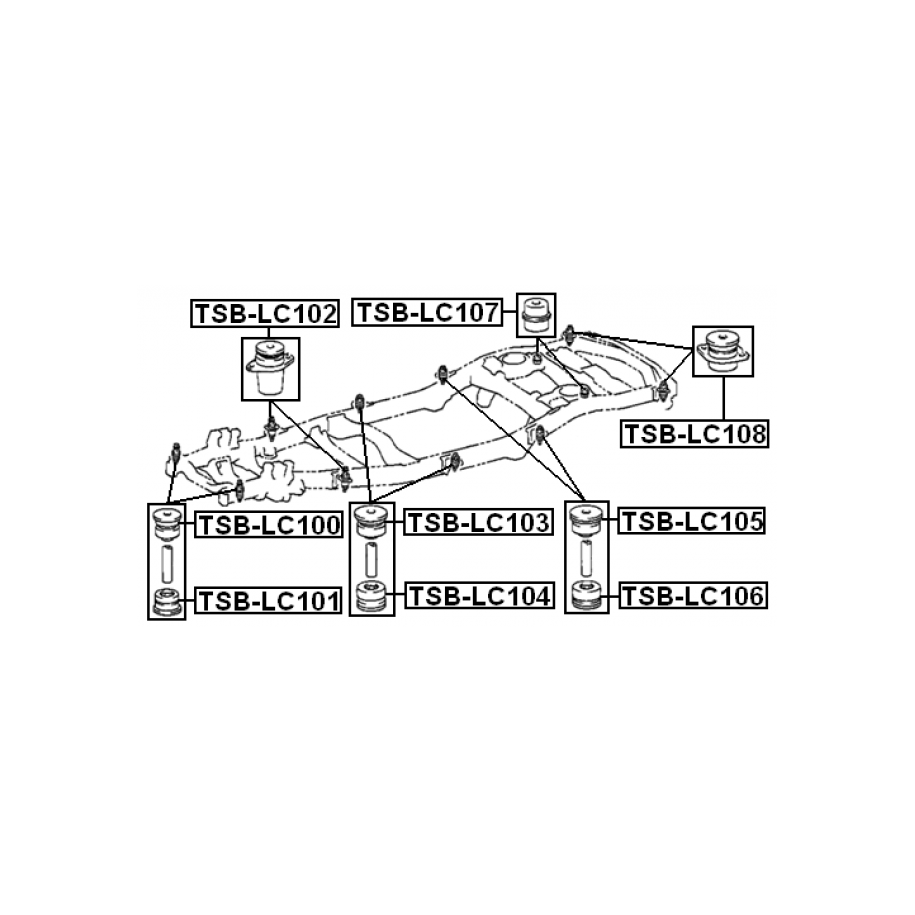 TSB-LC102
TSB-LC107
TSB-LC108
TSB-LC100
TSB-LC101
TSB-LC103
TSB-LC104
TSB-LC105
TSB-LC106