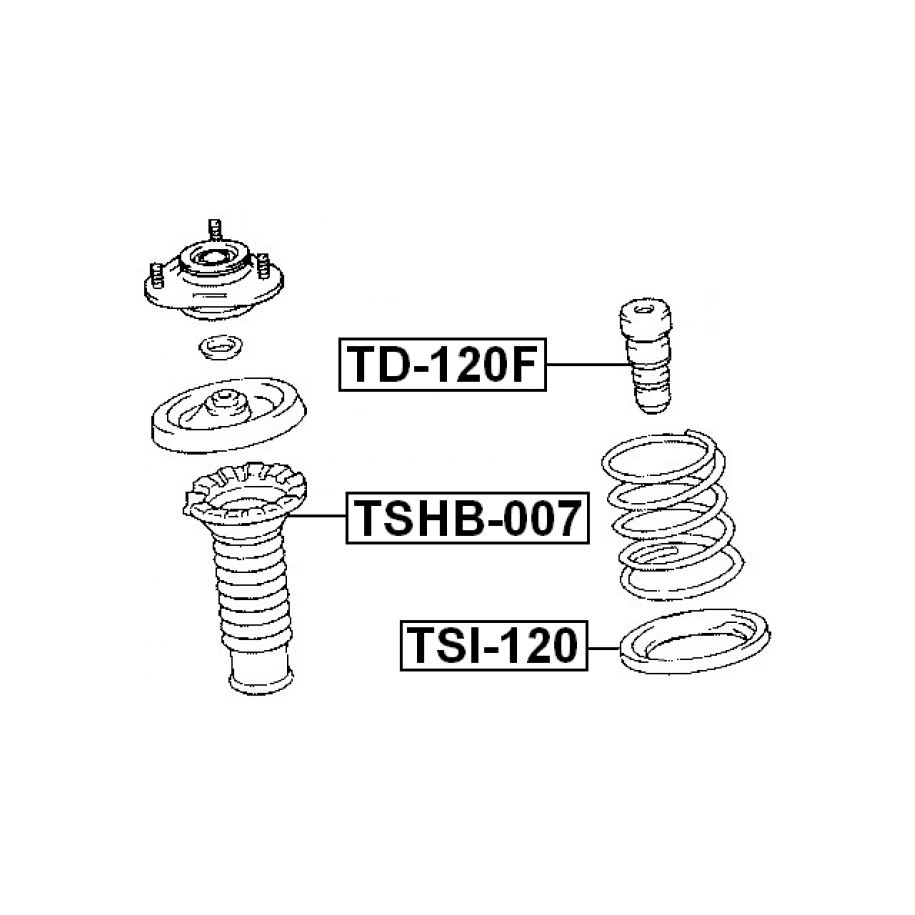 TD-120F

TSHB-007

TSI-120