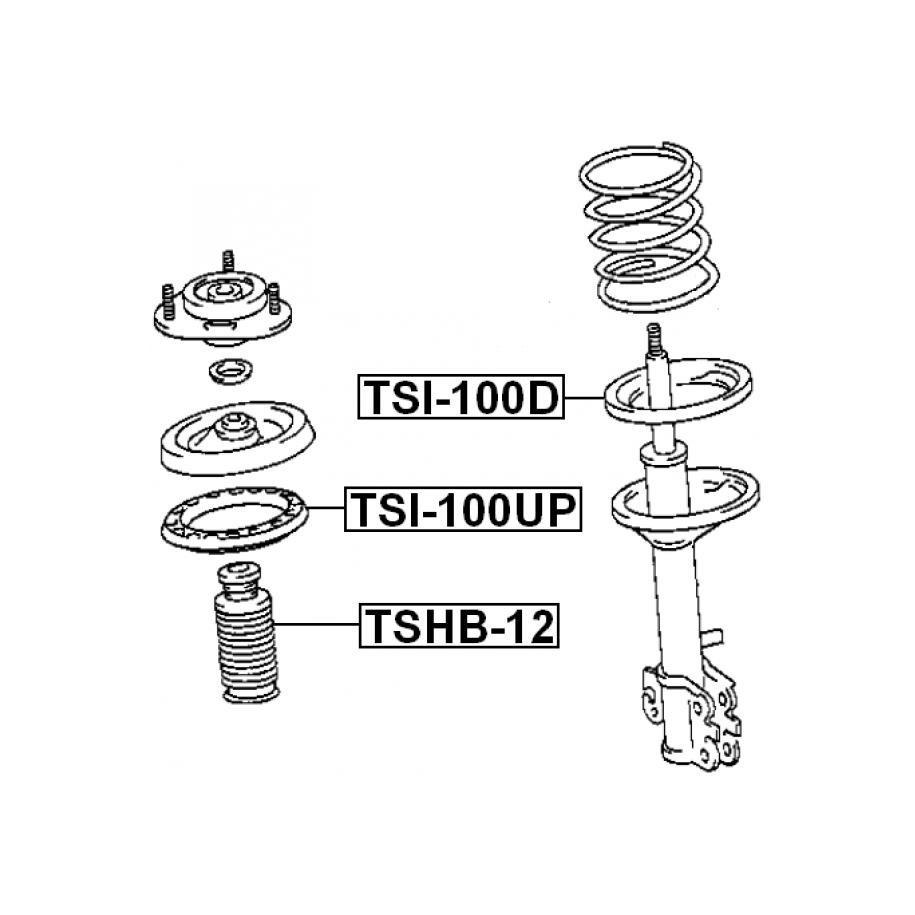 TSI-100D

TSI-100UP

TSHB-12