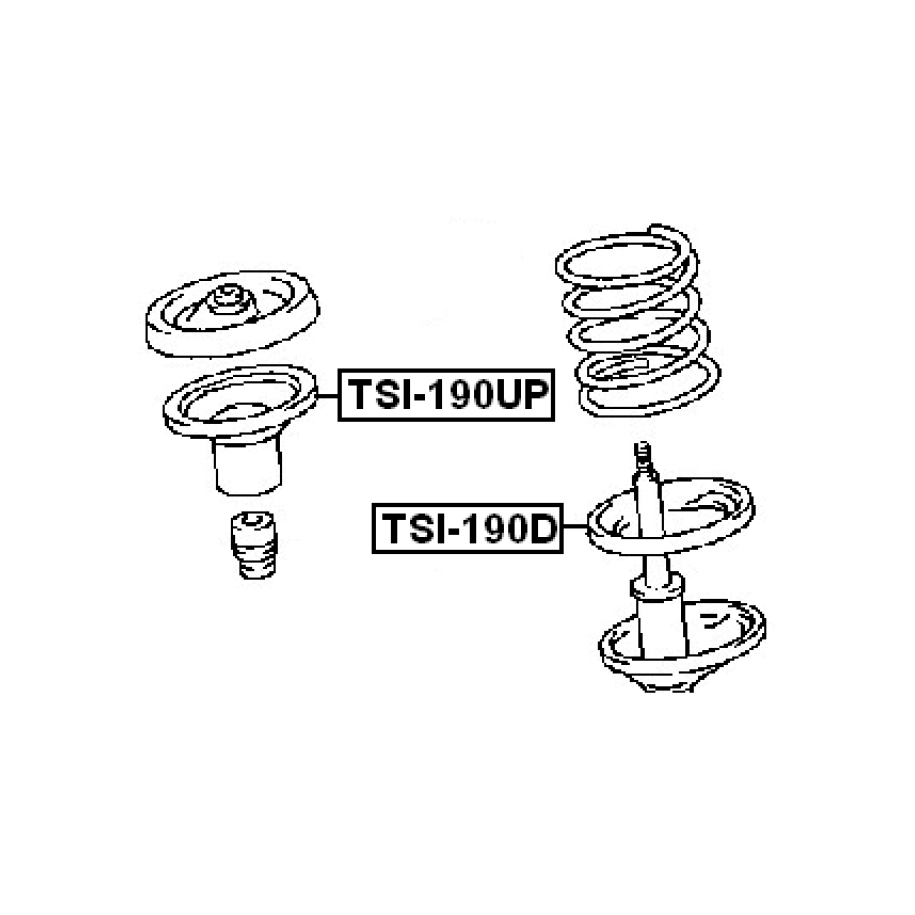 TSI-190UP

TSI-190D