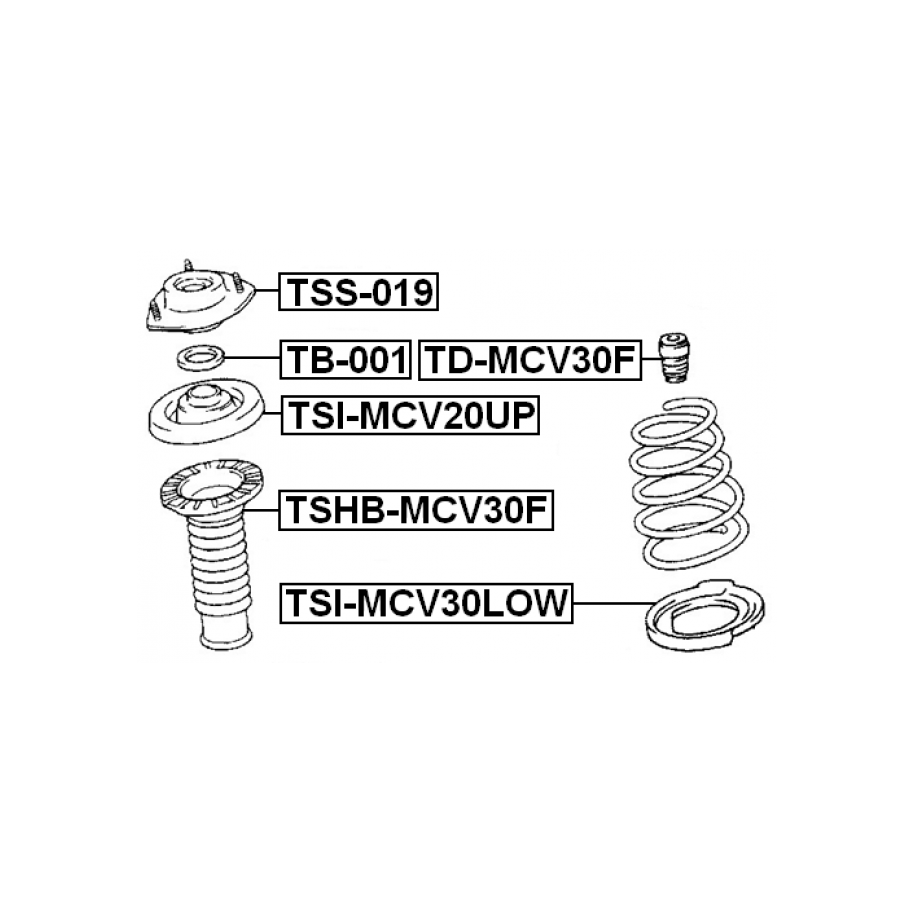 TSS-019

TB-001

TD-MCV30F

TSI-MCV20UP

TSHB-MCV30F

TSI-MCV30LOW