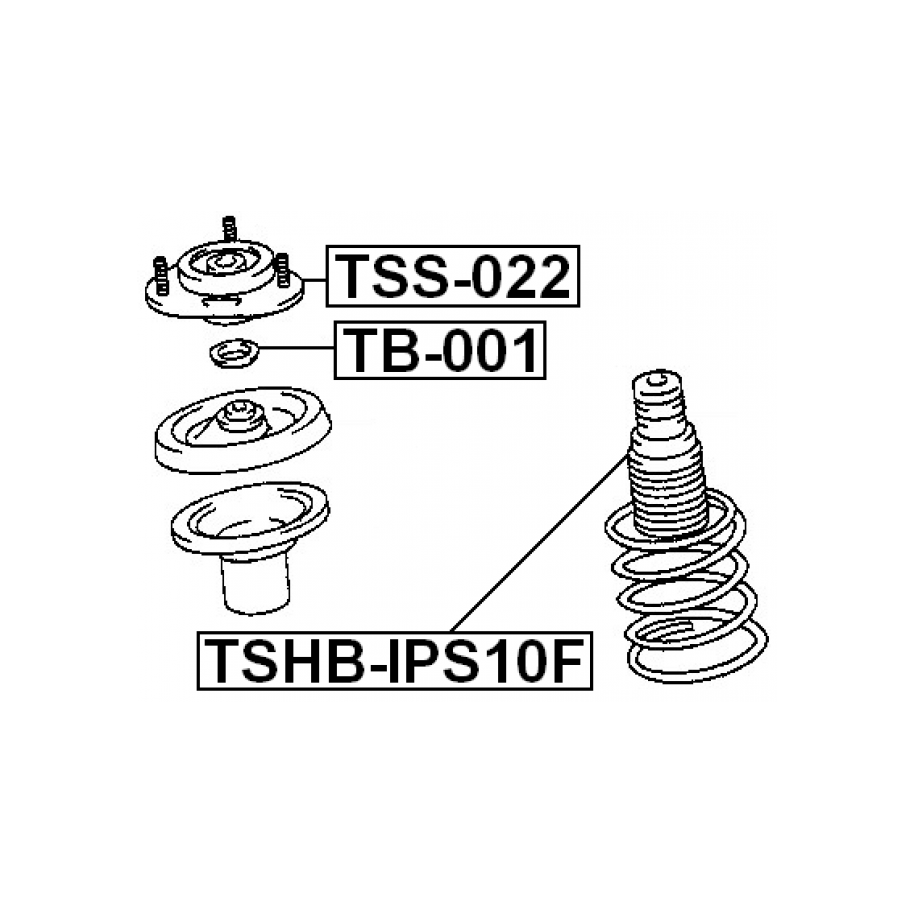 TSS-022
TB-001
TSHB-IPS10F