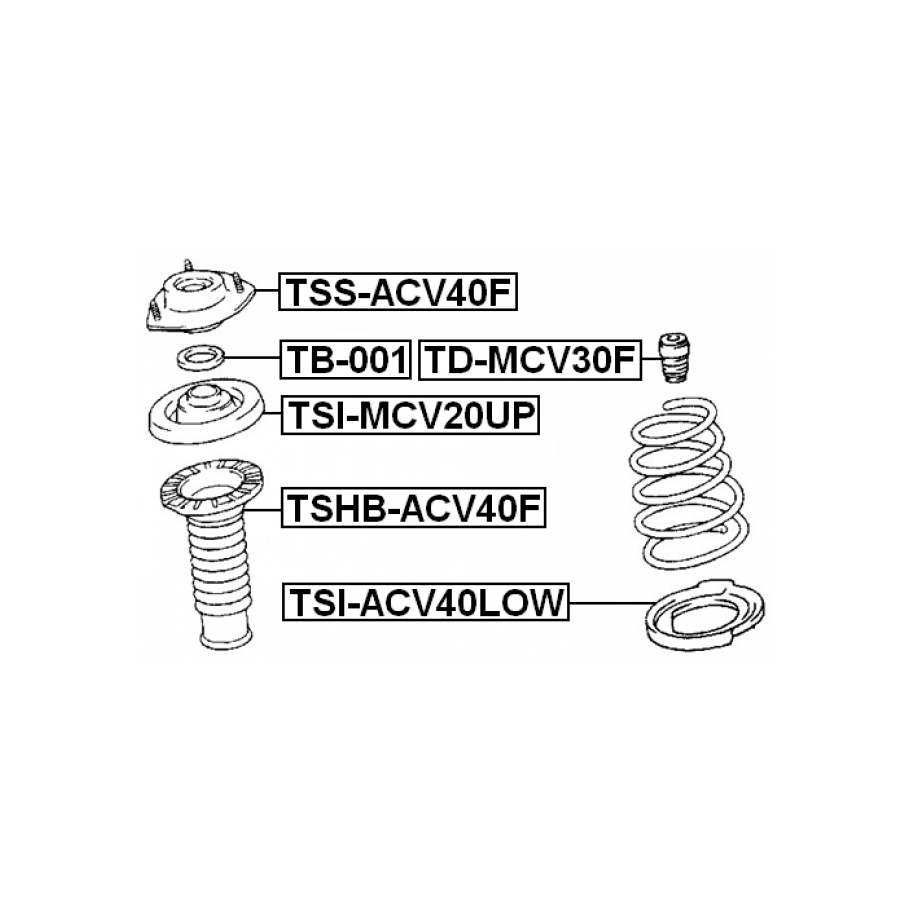 TSS-ACV40F

TB-001

TD-MCV30F

TSI-MCV20UP

TSHB-ACV40F

TSI-ACV40LOW