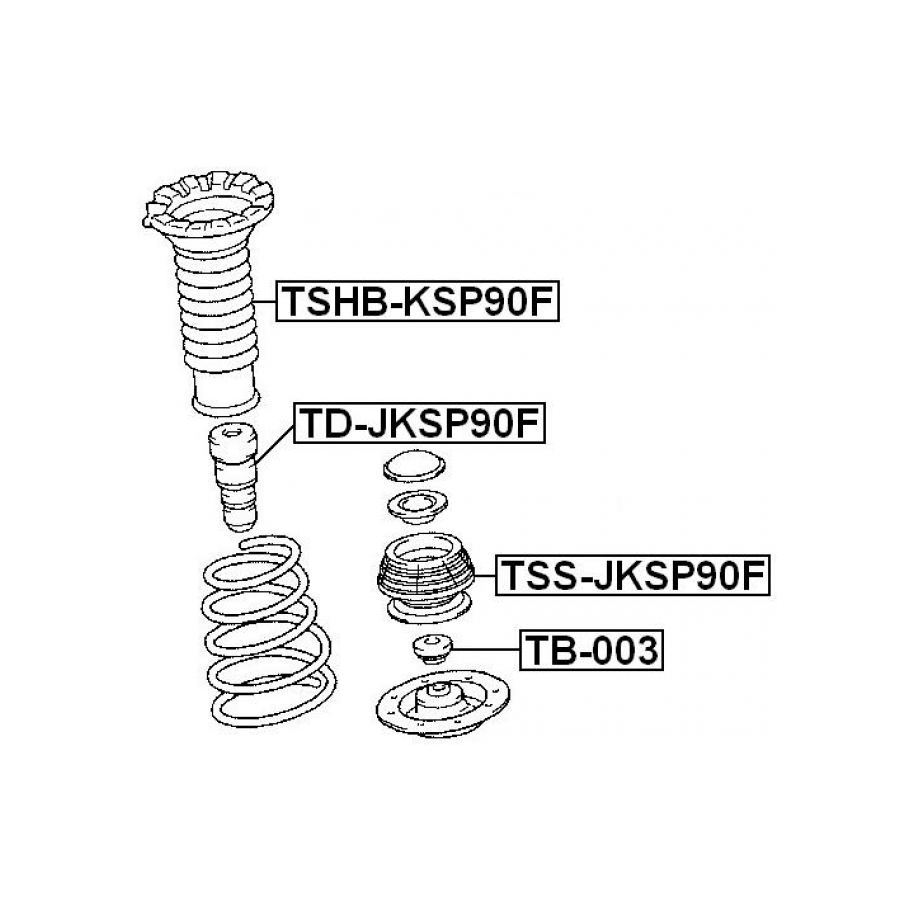 TSHB-KSP90F

TD-JKSP90F

TSS-JKSP90F

TB-003