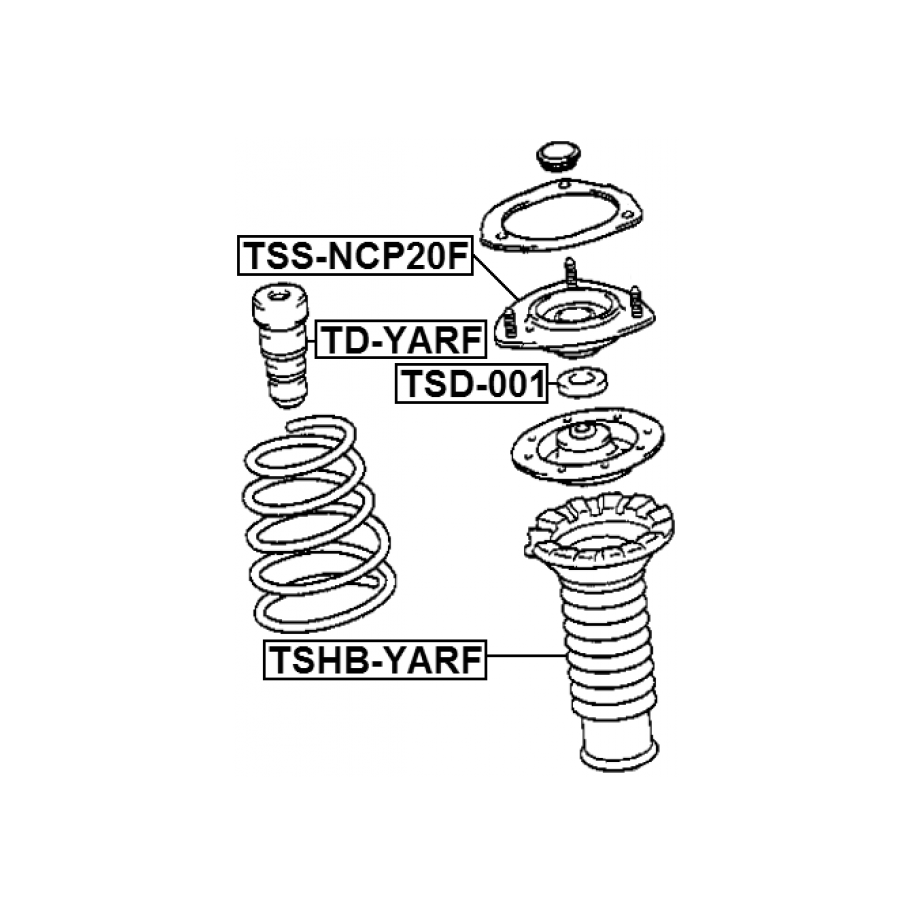 TSS-NCP20F
TD-YARF
TSD-001
TSHB-YARF