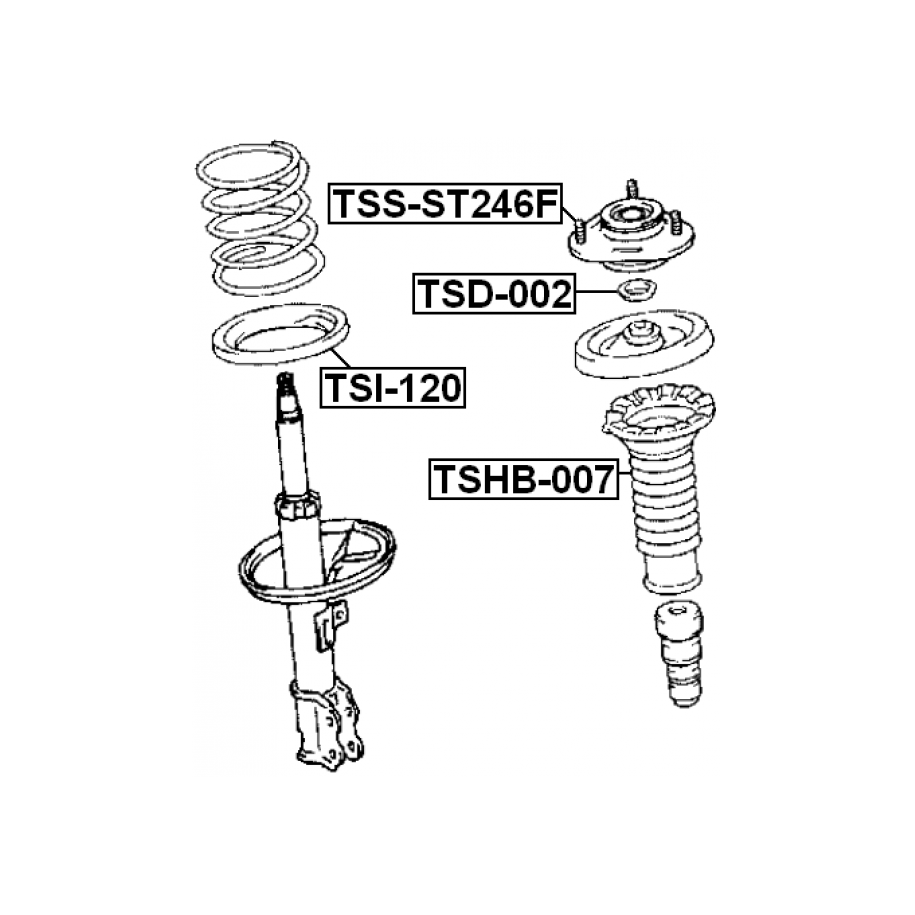 TSS-ST246F
TSD-002
TSI-120
TSHB-007