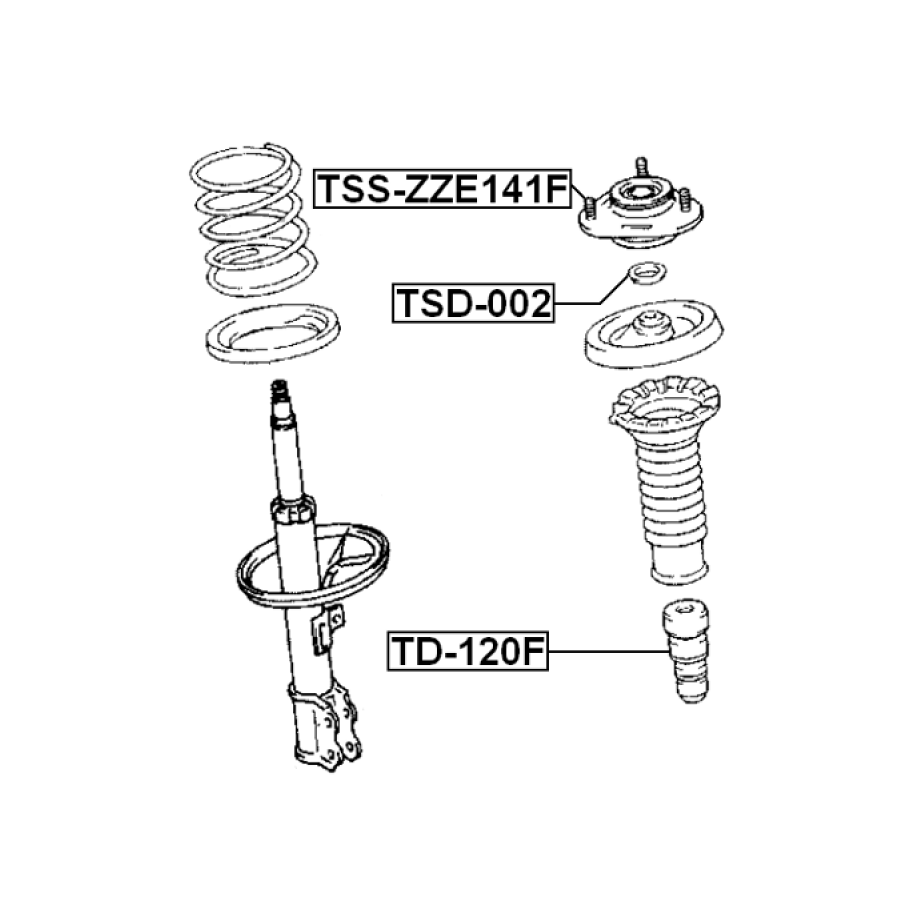 TSS-ZZE141F

TSD-002

TD-120F