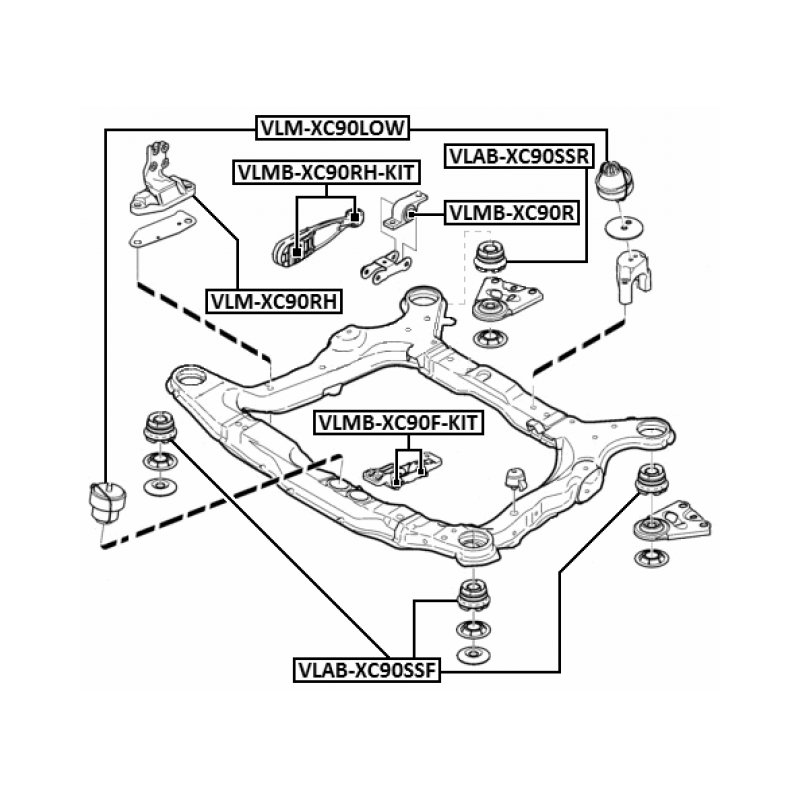 VLM-XC90LOW
VLAB-XC90SSR
VLMB-XC90RH-KIT
VLMB-XC90R
VLM-XC90RH
VLMB-XC90F-KIT
VLAB-XC90SSF