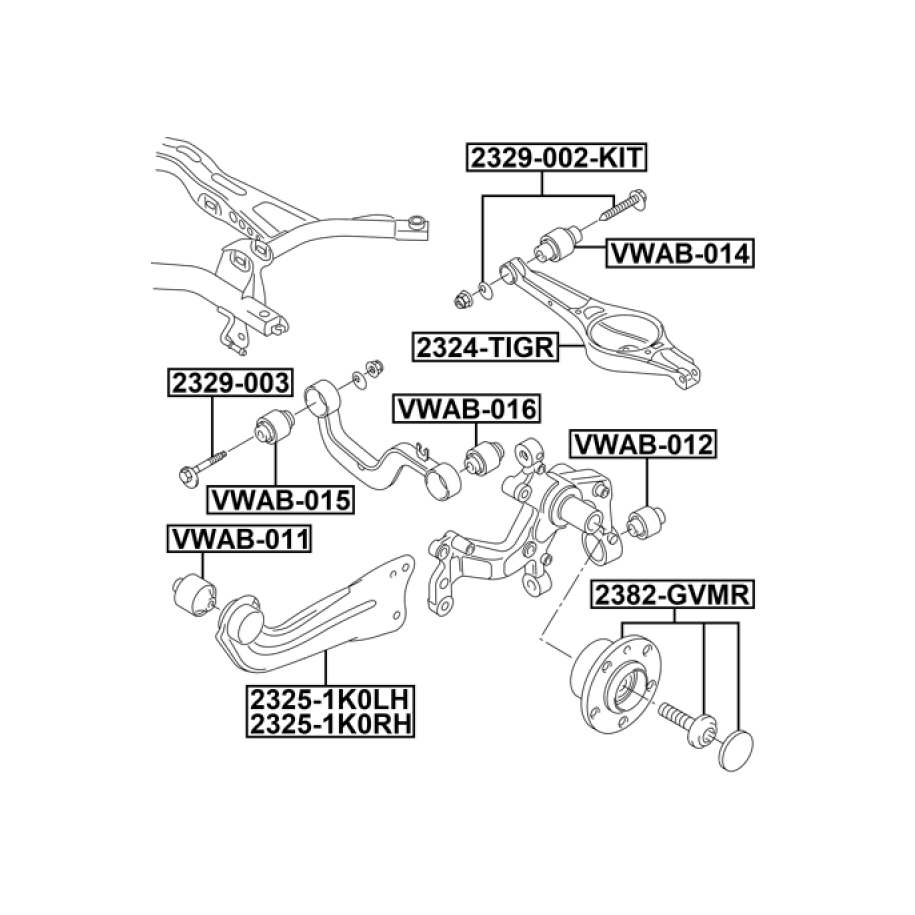 2329-002-KIT
VWAB-014
2324-TIGR
2329-003
VWAB-016
VWAB-012
VWAB-015
VWAB-011
2382-GVMR
2325-1K0LH
2325-1K0RH