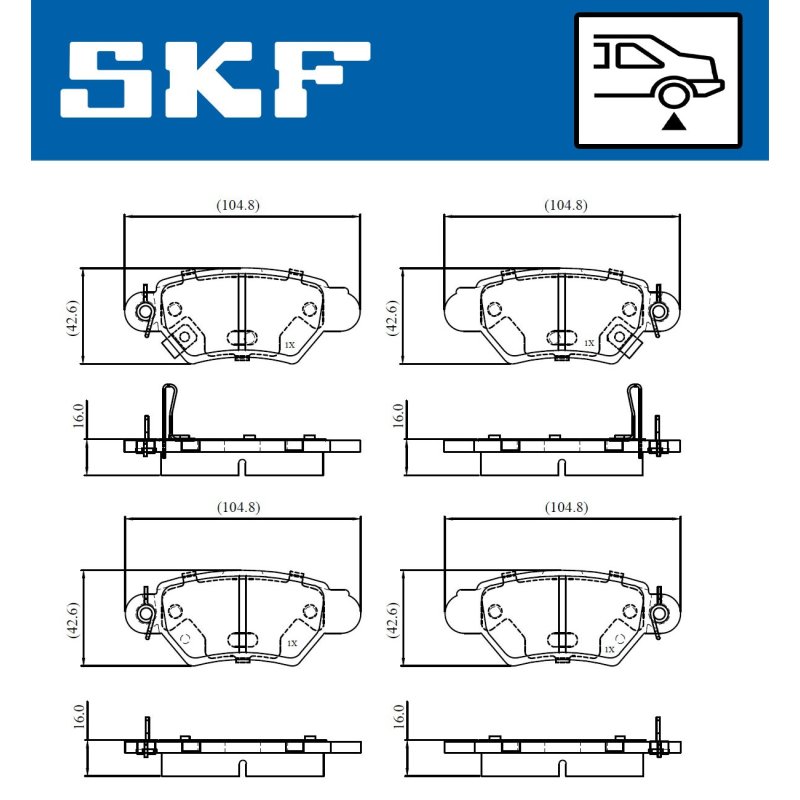 SKF

(104.8)

(42.6)

1X

16.0

(104.8)

(42.6)

1X

16.0

(104.8)

(42.6)

1X

16.0

(104.8)

(42.6)

1X

16.0