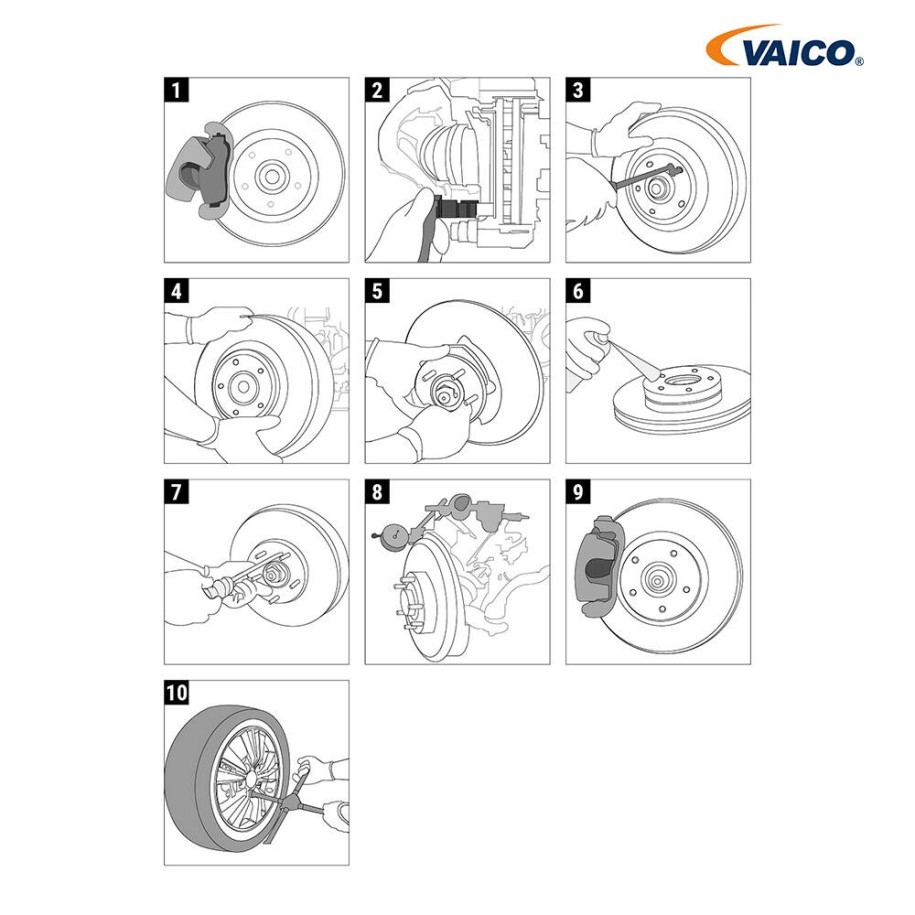 VAICO®

1

2

3

4

5

6

7

8

9

10